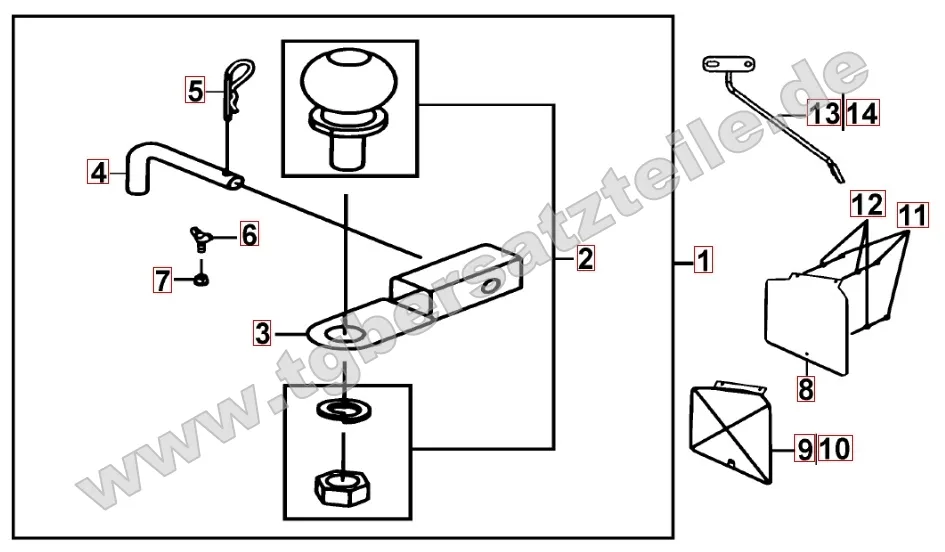 5
4
6
7
3
2
1
13 14
12
11
8
9 10
www.tgbersatzteile.de