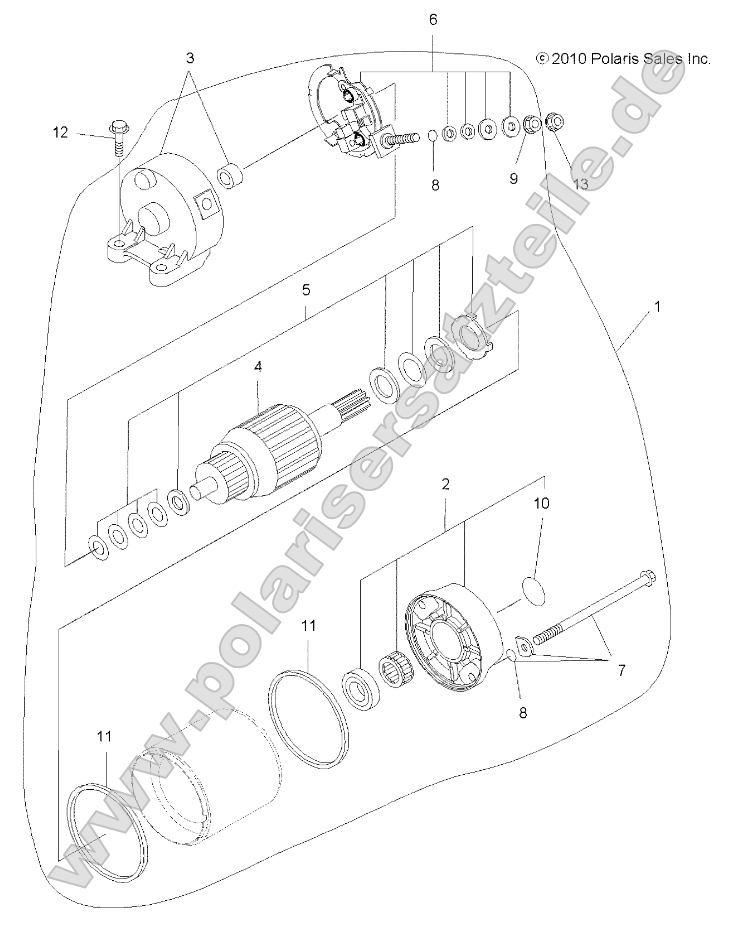 © 2010 Polaris Sales Inc.

6
3
12
8
9
13
5
1
4
2
10
11
7
8
11

www.polarisersatzteile.de