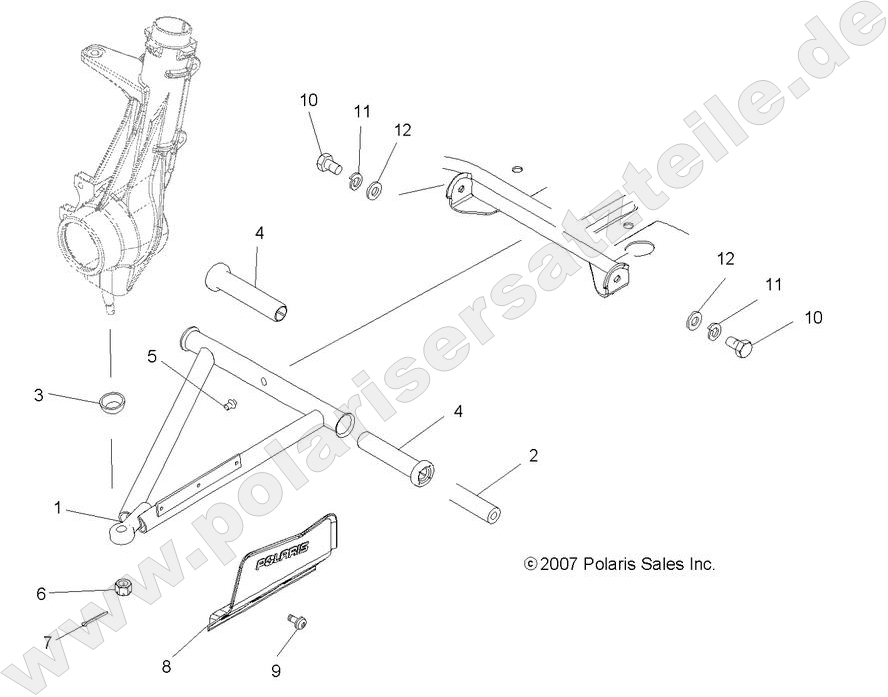 www.polarisersatzteile.de

10
11
12
4
12
11
10
5
3
4
2
1
POLARIS
© 2007 Polaris Sales Inc.
6
7
8
9