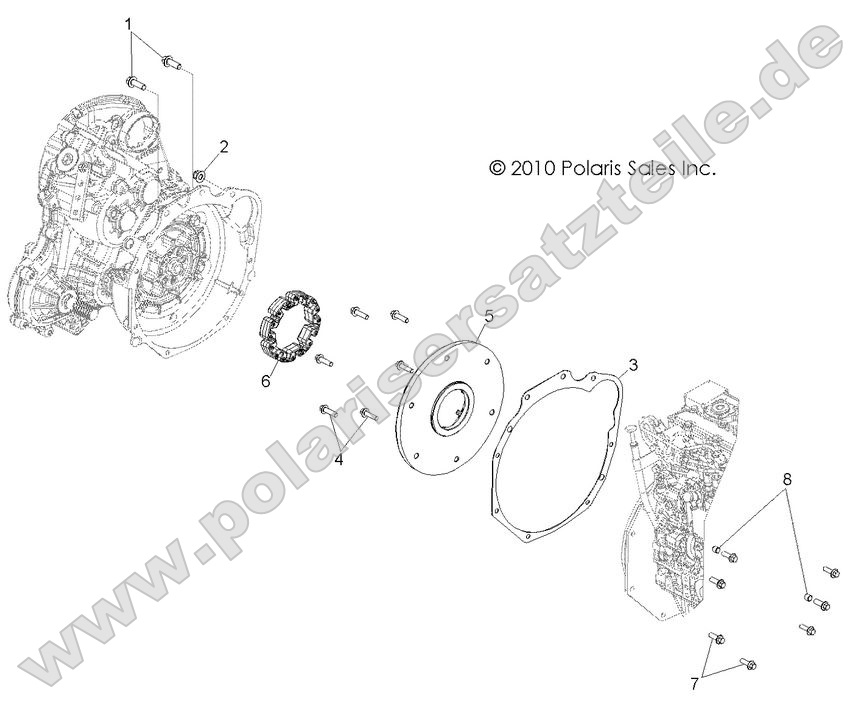 1
2
© 2010 Polaris Sales Inc.
5
3
6
4
8
7
www.polarisersatzteile.de