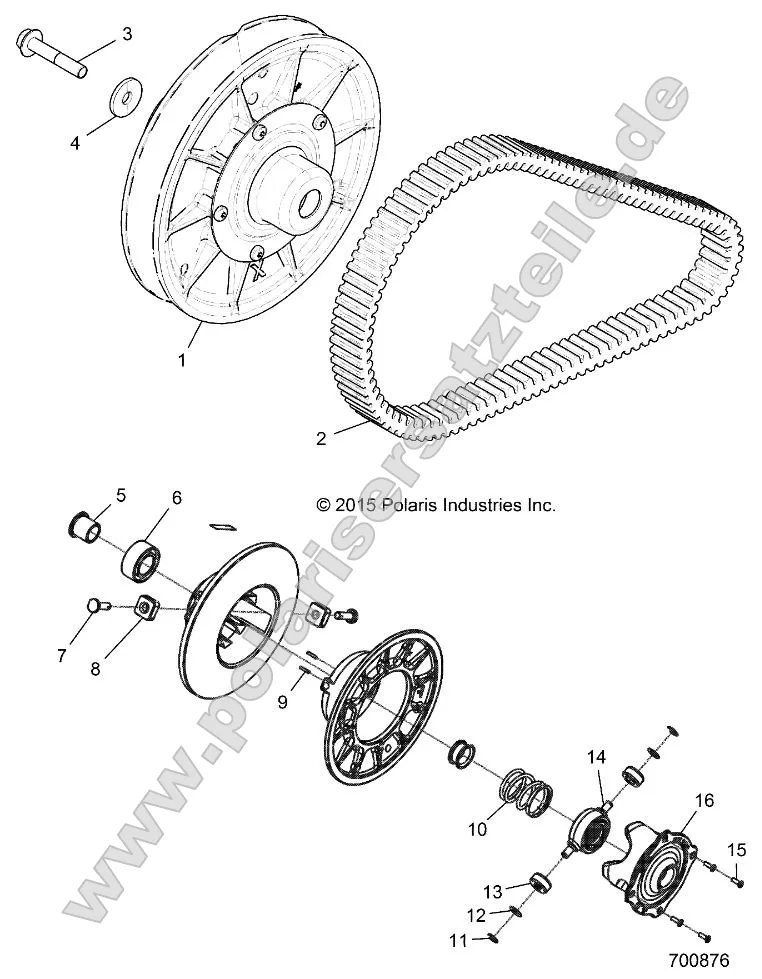 3
4
1
2
© 2015 Polaris Industries Inc.
5
6
7
8
9
10
14
16
15
13
12
11
700876
www.polarisersatzteile.de