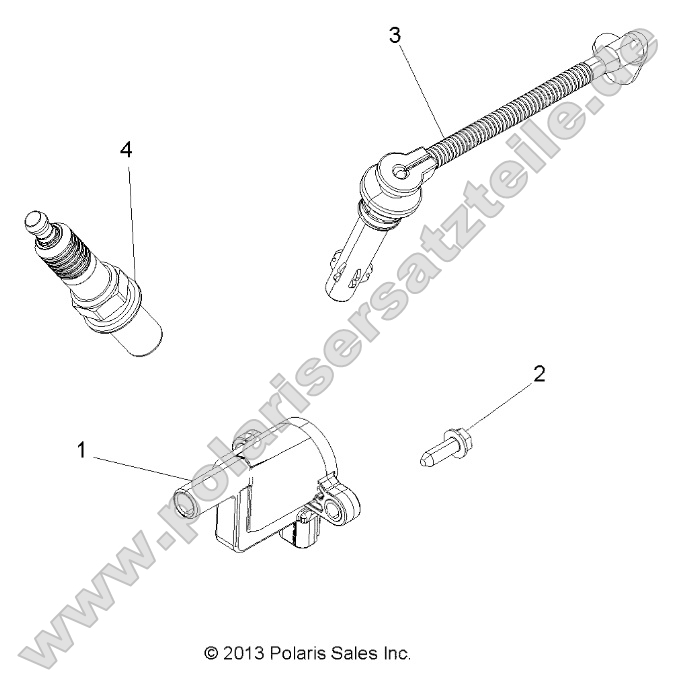 3

4

2

1

www.polarisersatzteile.de

© 2013 Polaris Sales Inc.