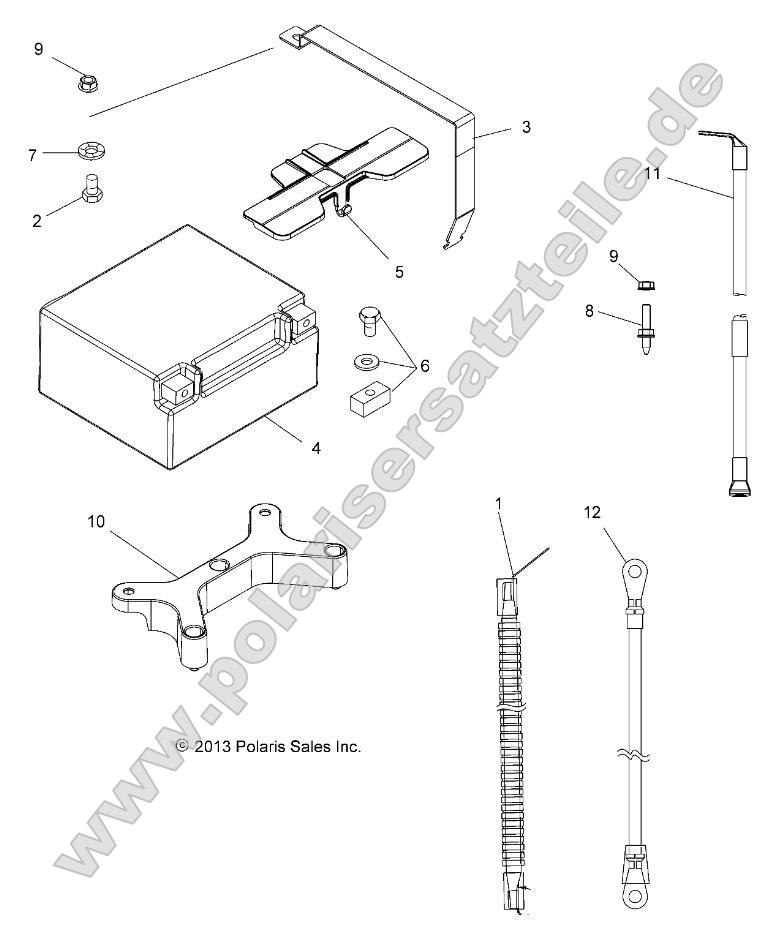 9
3
7
2
5
11
9
8
6
4
10
1
12
© 2013 Polaris Sales Inc.
www.polarisersatzteile.de