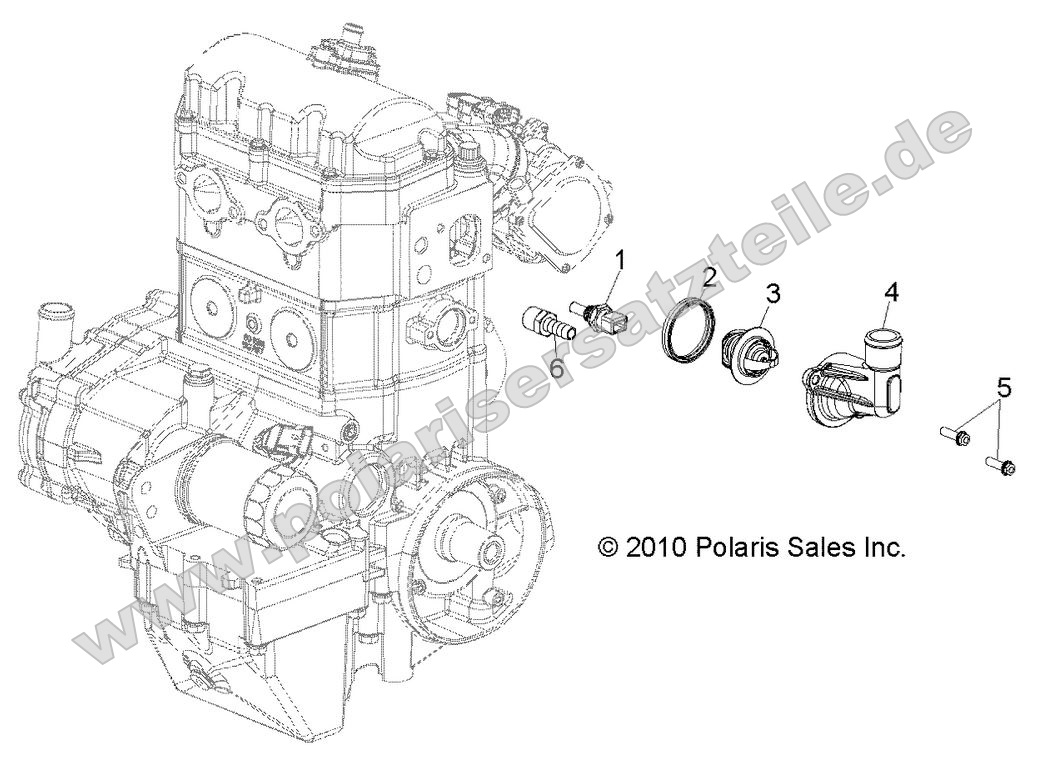 www.polarisersatzteile.de

1
2
3
4
5
6

© 2010 Polaris Sales Inc.