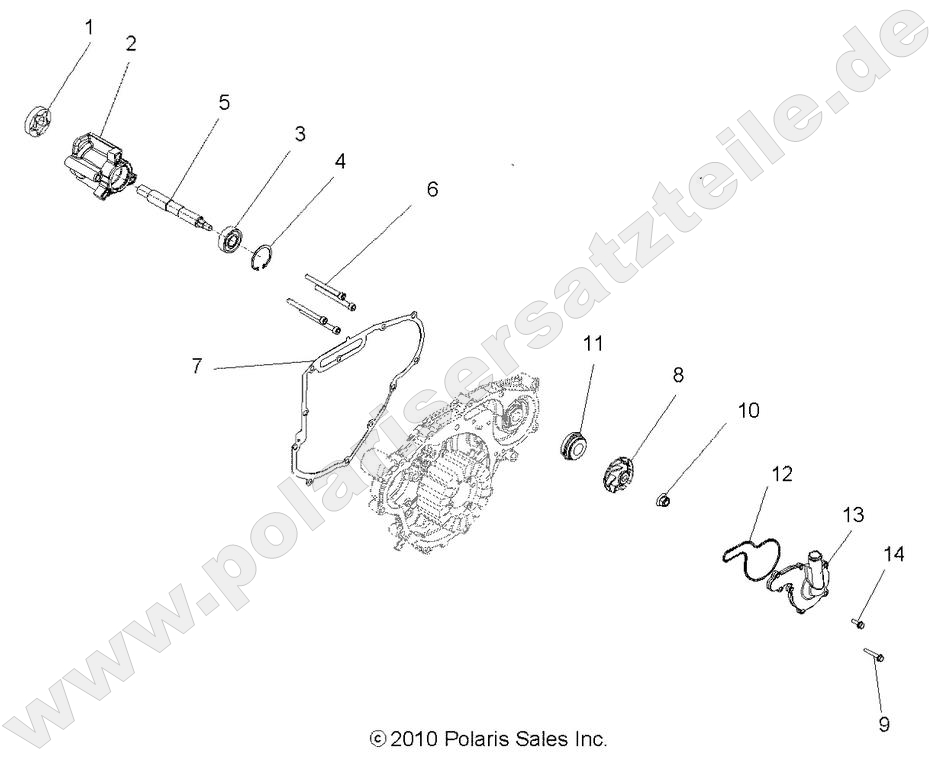 1
2
5
3
4
6
7
11
8
10
12
13
14
9

www.polarisersatzteile.de

© 2010 Polaris Sales Inc.