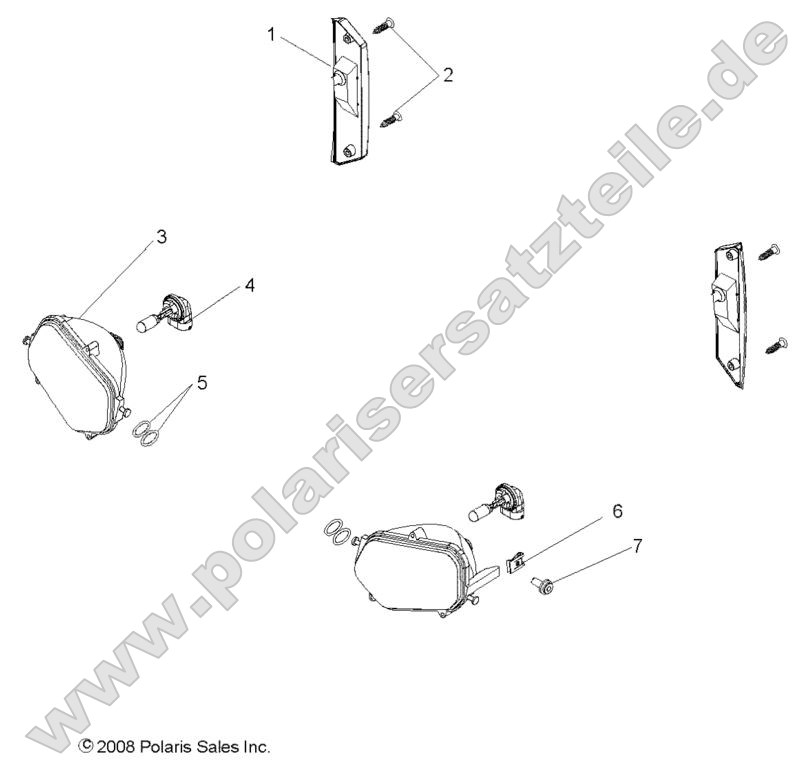 1
2
3
4
5
6
7
www.polarisersatzteile.de
© 2008 Polaris Sales Inc.