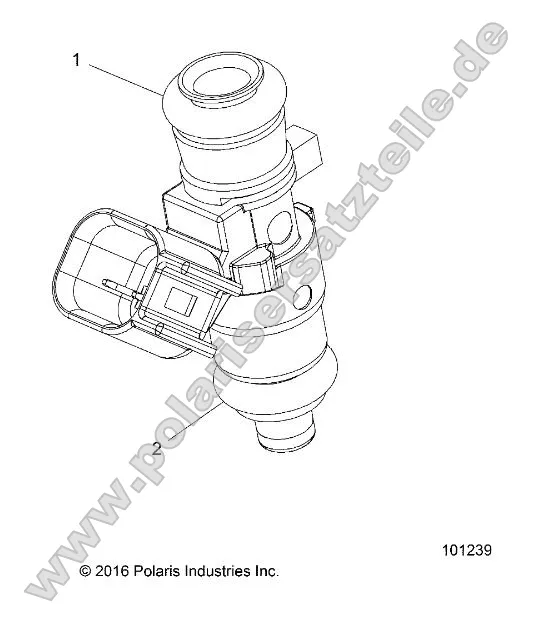 1

2

www.polarisersatzteile.de

101239

© 2016 Polaris Industries Inc.