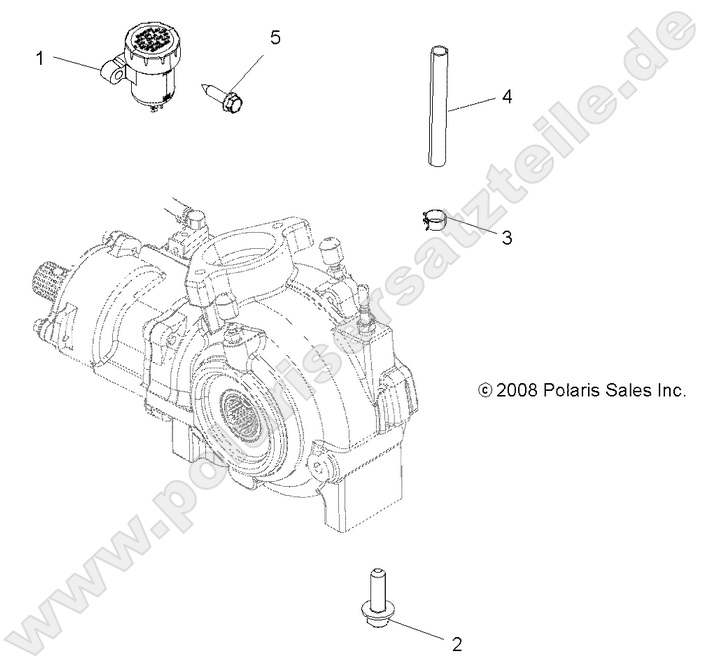 1
5
4
3
© 2008 Polaris Sales Inc.
2
www.polarisersatzteile.de