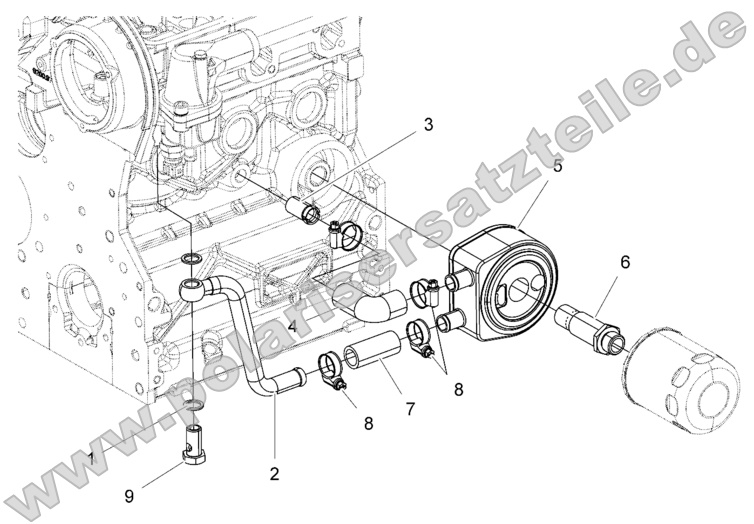 www.polarisersatzteile.de

3
5
6
4
8
7
8
1
2
9