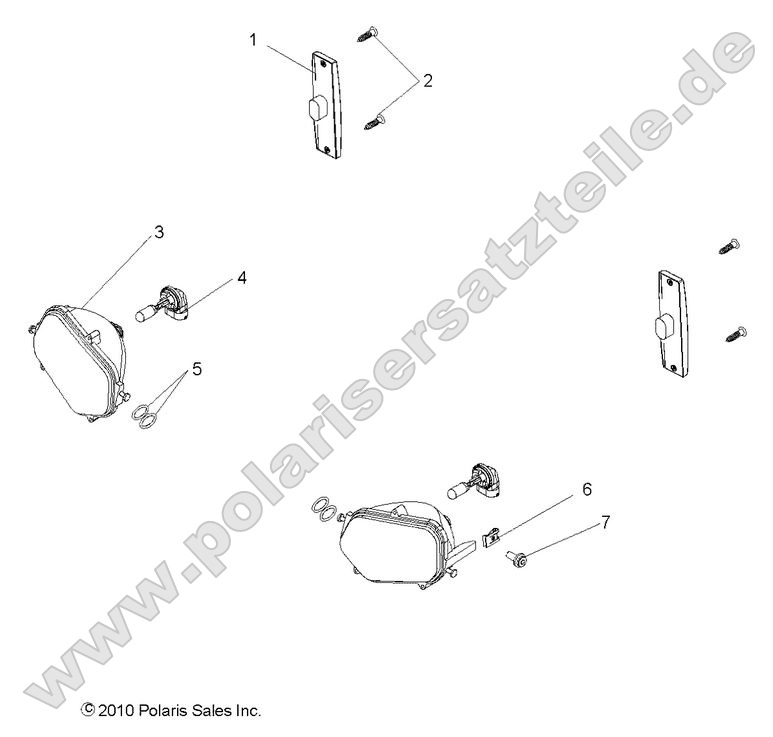 1
2
3
4
5
6
7
www.polarisersatzteile.de
© 2010 Polaris Sales Inc.