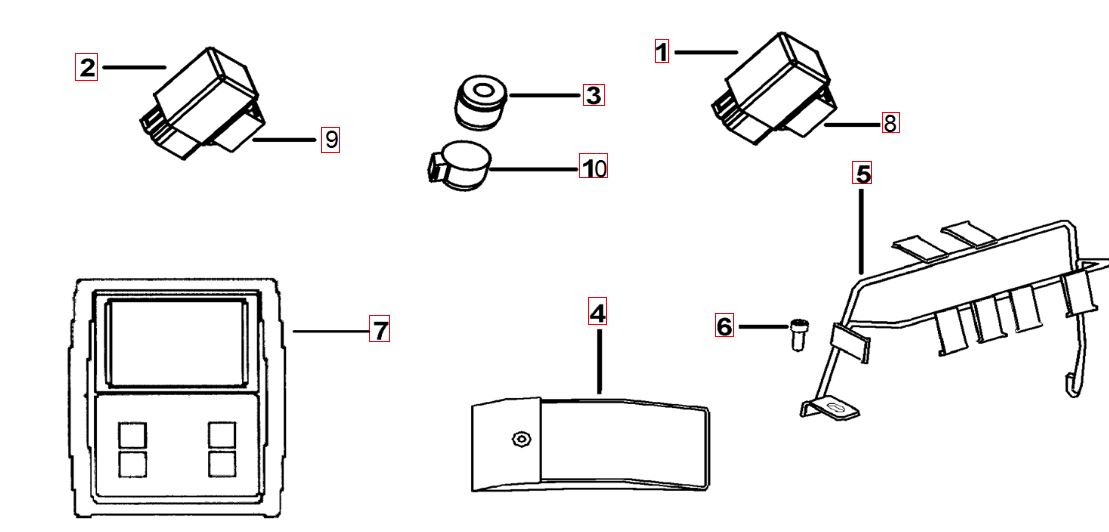 2
9
3
10
1
8
5
7
4
6