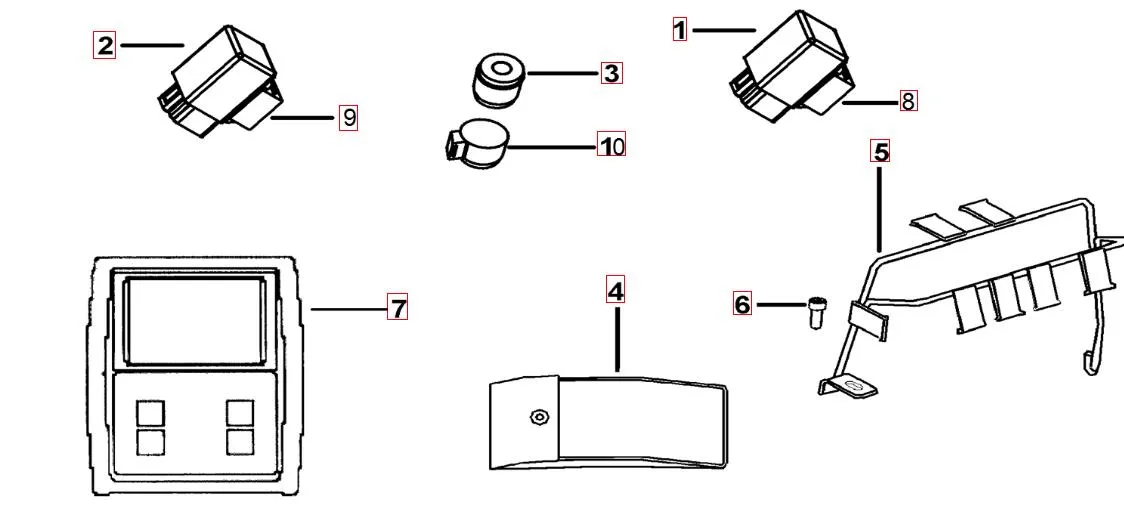 2
9
3
10
1
8
5
7
4
6