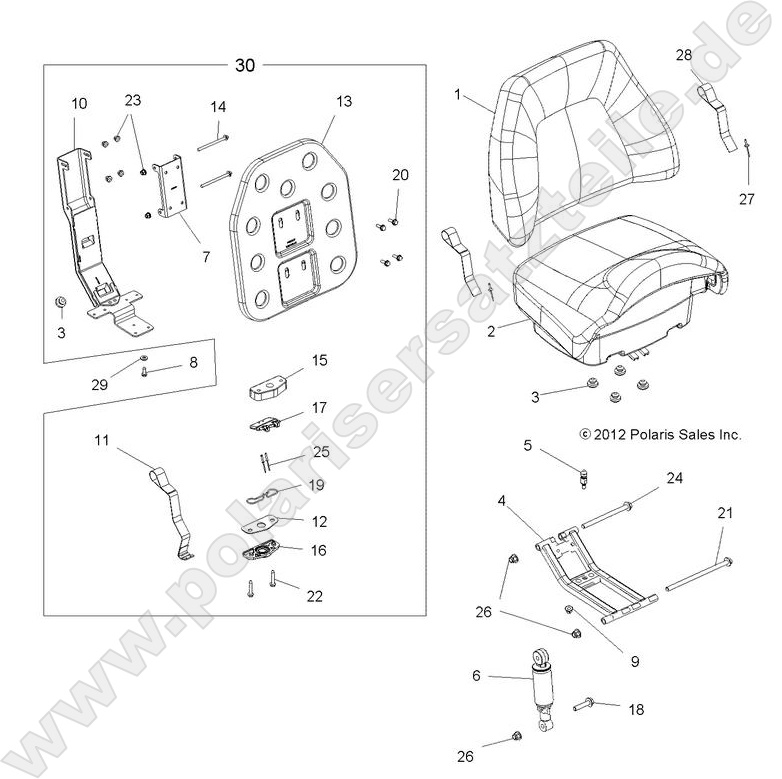 30
10
23
14
13
20
7
3
29
8
15
17
11
25
19
12
16
22
1
28
27
2
3
© 2012 Polaris Sales Inc.
5
24
4
21
26
9
6
18
26
www.polarisersatzteile.de