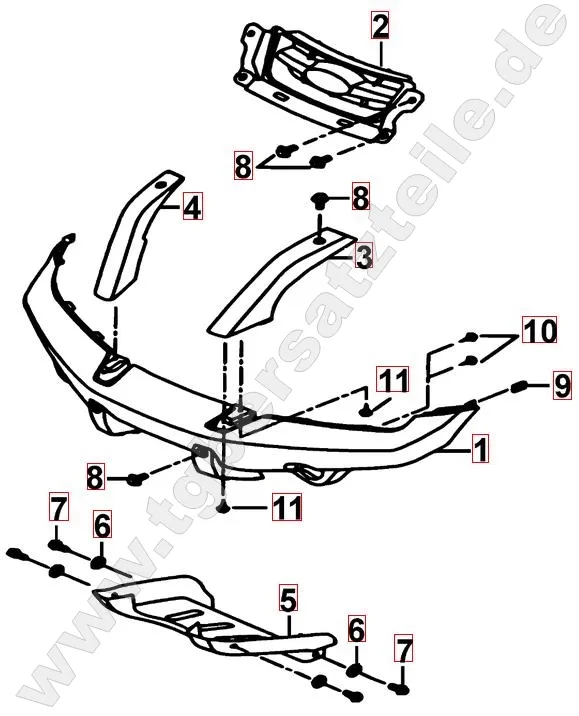 2
8
4
8
3
10
11
9
1
8
11
7
6
5
6
7
www.tgbersatzteile.de