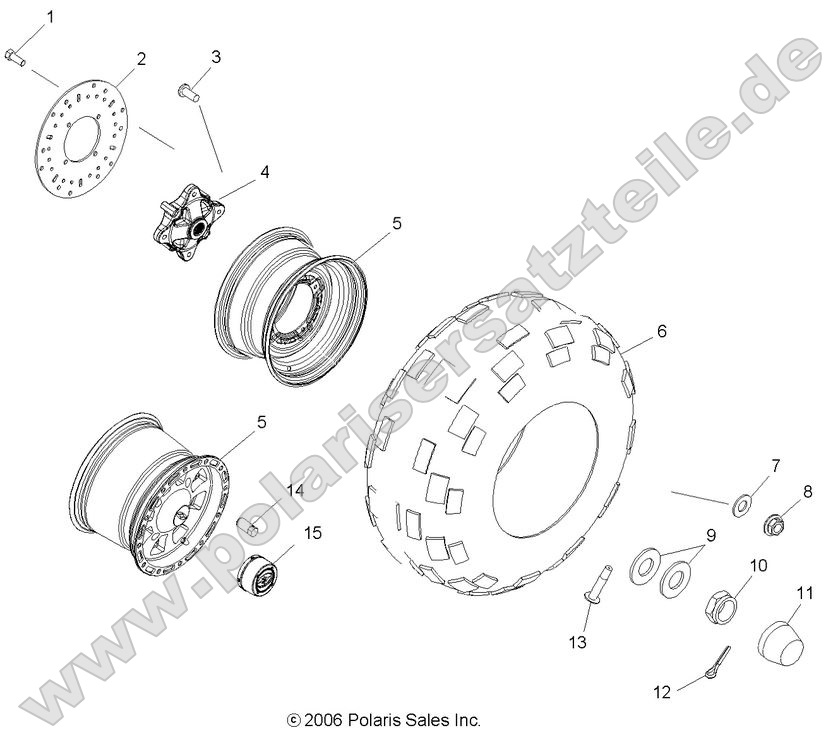 1
2
3
4
5
6
5
14
15
7
8
9
10
11
13
12
www.polarisersatzteile.de
© 2006 Polaris Sales Inc.