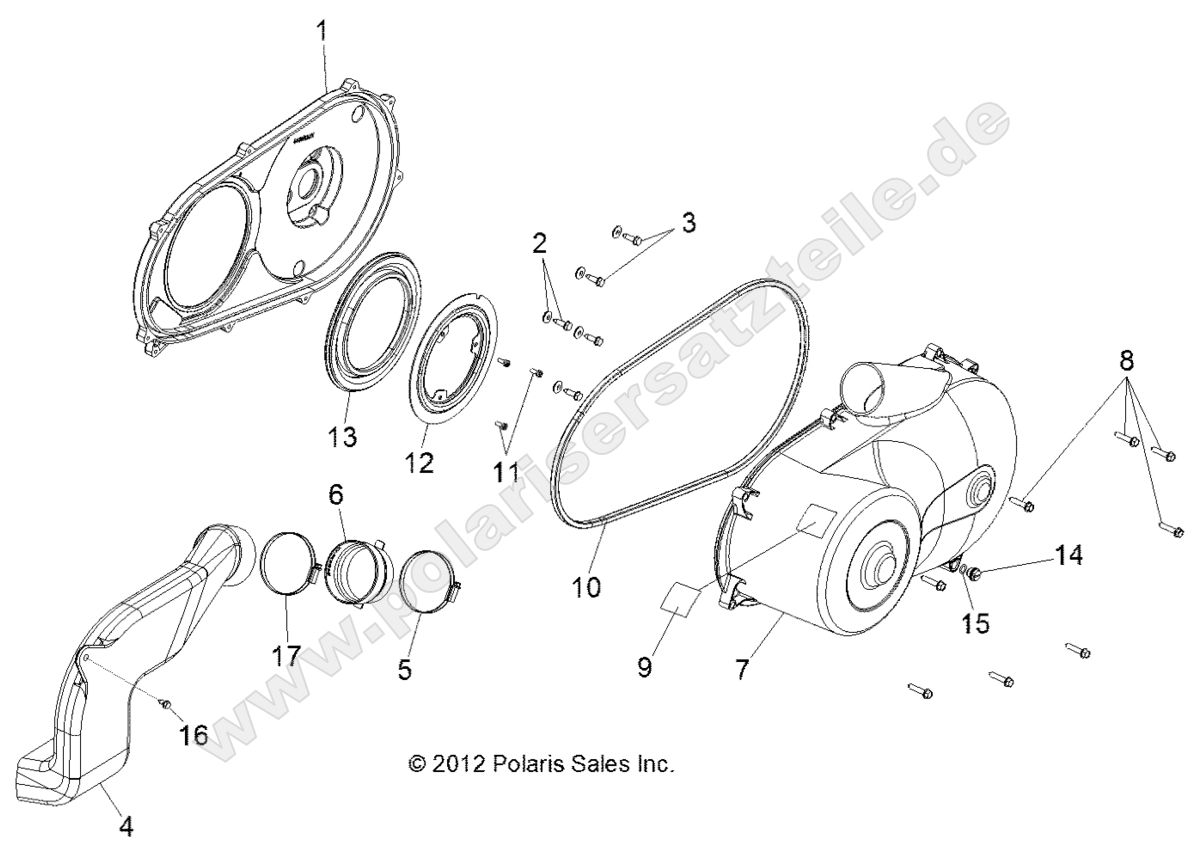 1

3

2

8

13

12

11

6

10

14

15

17

5

9

7

16

4

© 2012 Polaris Sales Inc.

www.polarisersatzteile.de