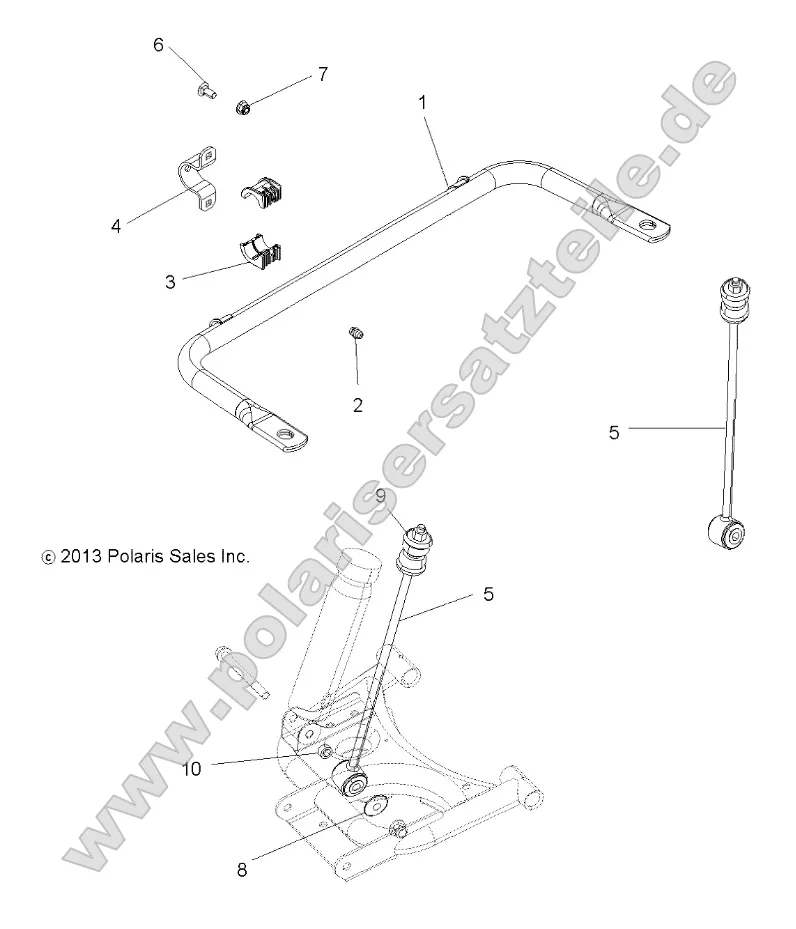 6
7
1
4
3
2
5
9
© 2013 Polaris Sales Inc.
5
10
8
www.polarisersatzteile.de