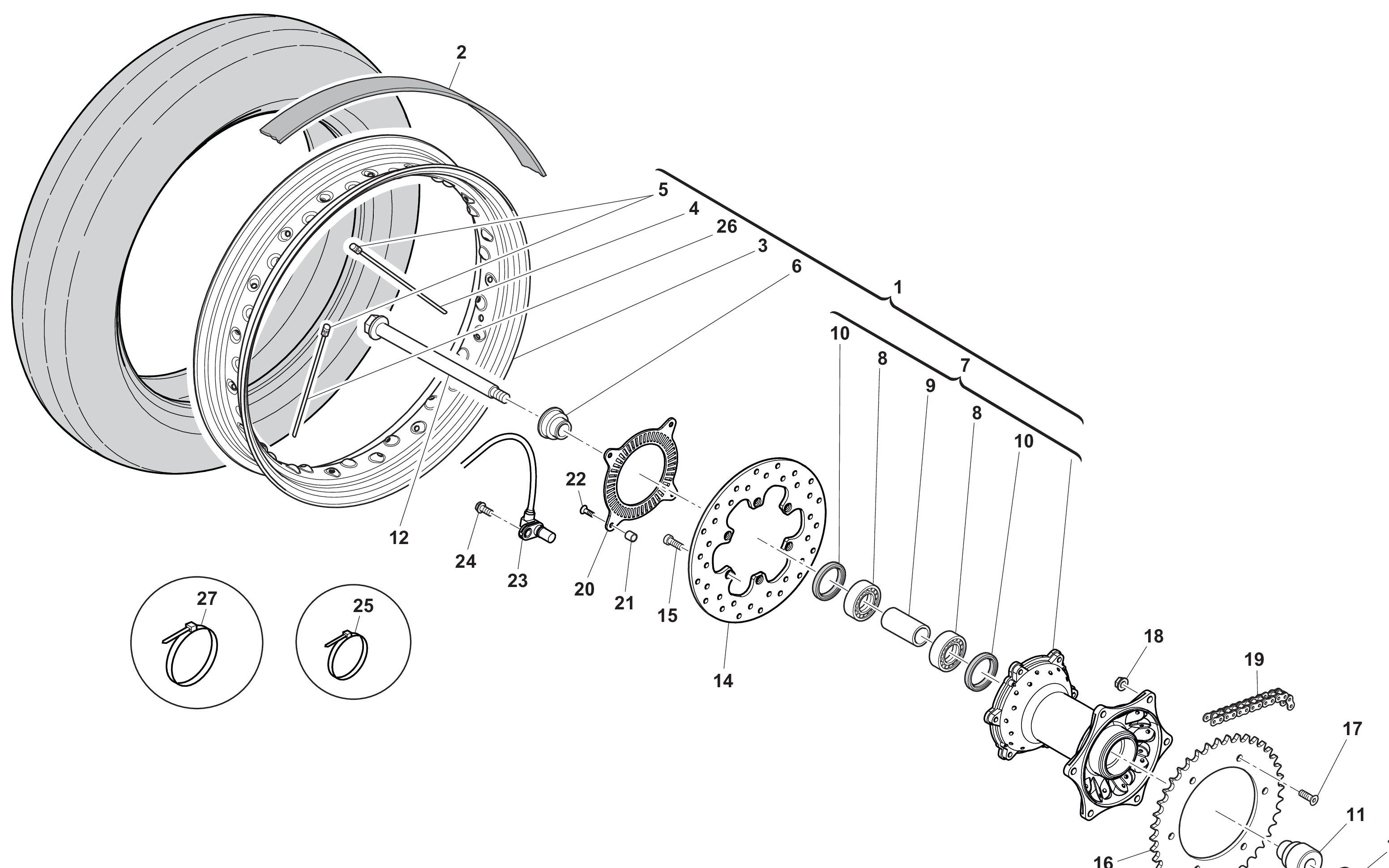 2
5
4
26
3
6
1
10
8
7
9
8
10
22
12
24
23
20
21
15
14
27
25
18
19
17
11
16