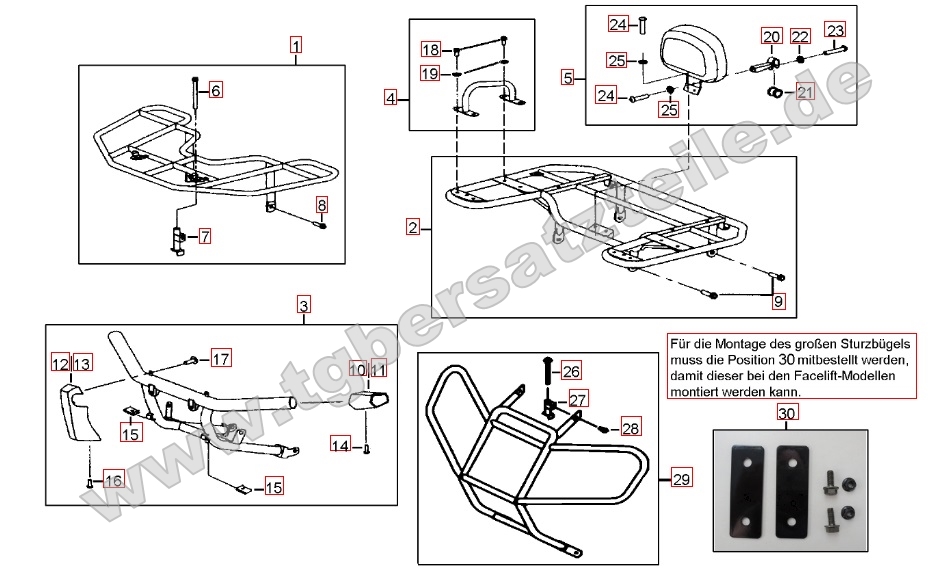 1
6
8
7
4
18
19
5
24
25
24
25
20
22
23
21
2
9
3
12 13
17
10 11
15
14
16
15
26
27
28
29
Für die Montage des großen Sturzbügels muss die Position 30 mitbestellt werden, damit dieser bei den Facelift-Modellen montiert werden kann.
30
www.tgbersatzteile.de