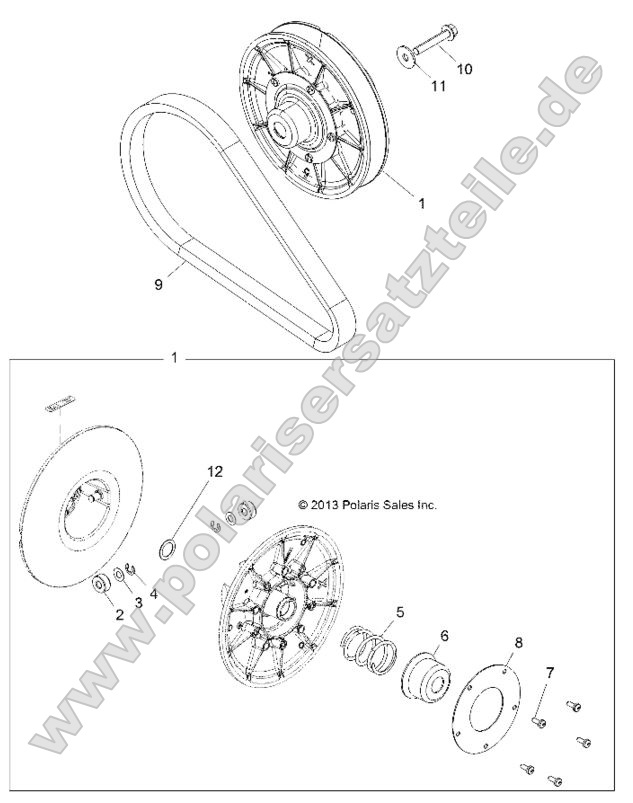 10
11
1
9
1
12
© 2013 Polaris Sales Inc.
2
3
4
5
6
8
7
www.polarisersatzteile.de