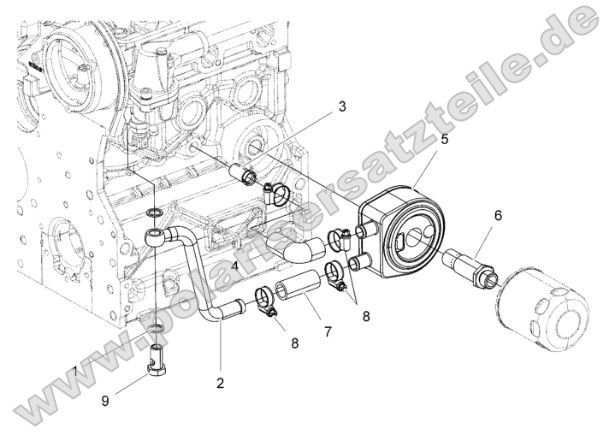 www.polarisersatzteile.de

3
5
6
4
8
7
8
1
2
9