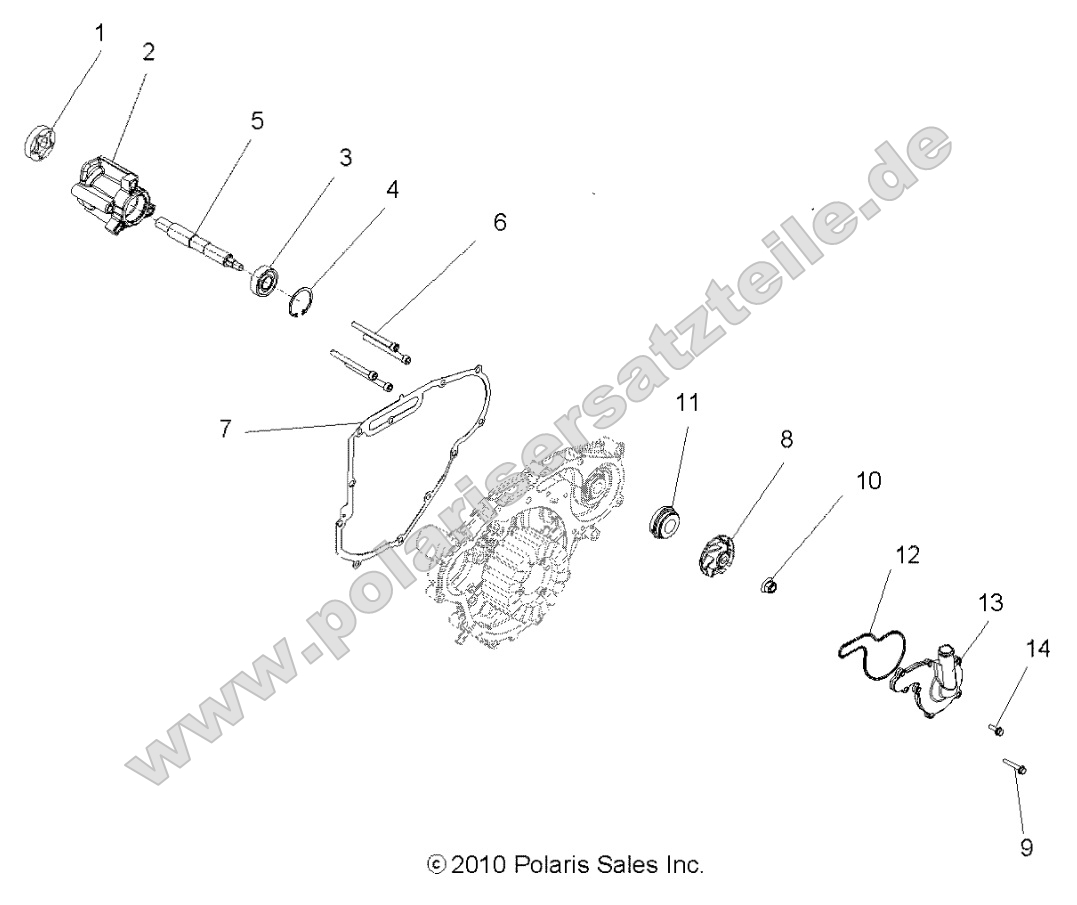 1
2
5
3
4
6
7
11
8
10
12
13
14
9

www.polarisersatzteile.de

© 2010 Polaris Sales Inc.