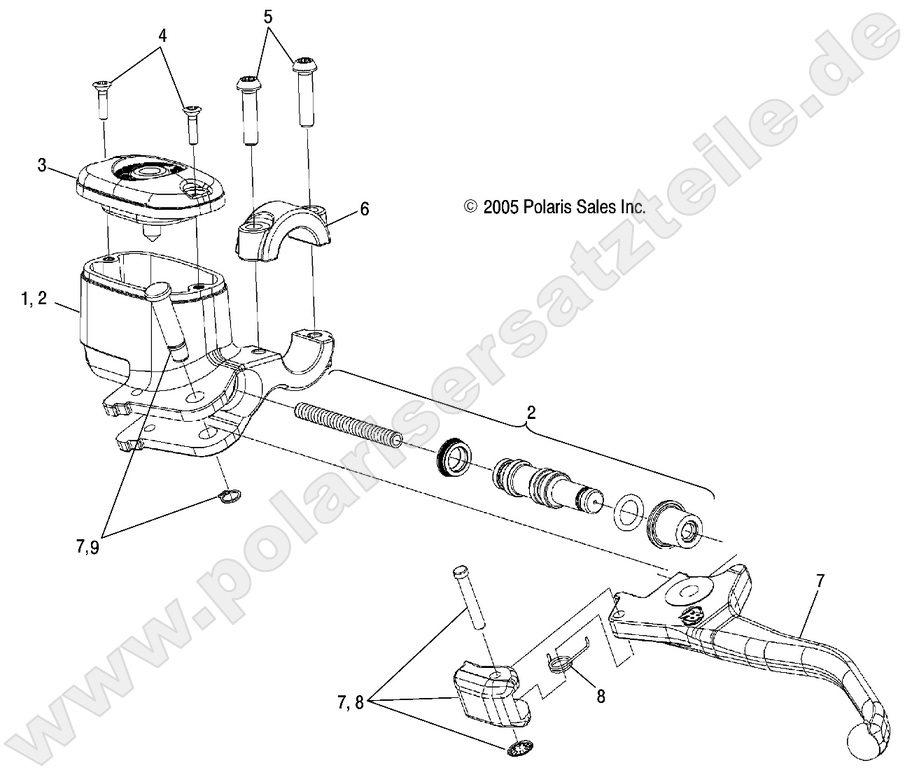 4
5
3
6
© 2005 Polaris Sales Inc.
1, 2
2
7,9
7
7, 8
8
www.polarisersatzteile.de