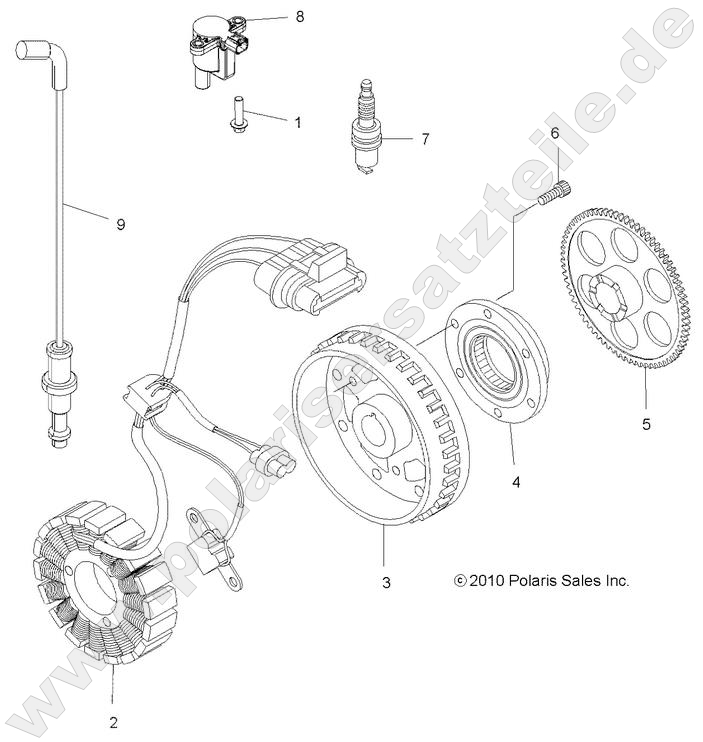 8
1
7
6
9
5
4
3
2
© 2010 Polaris Sales Inc.
www.polaris-ersatzteile.de