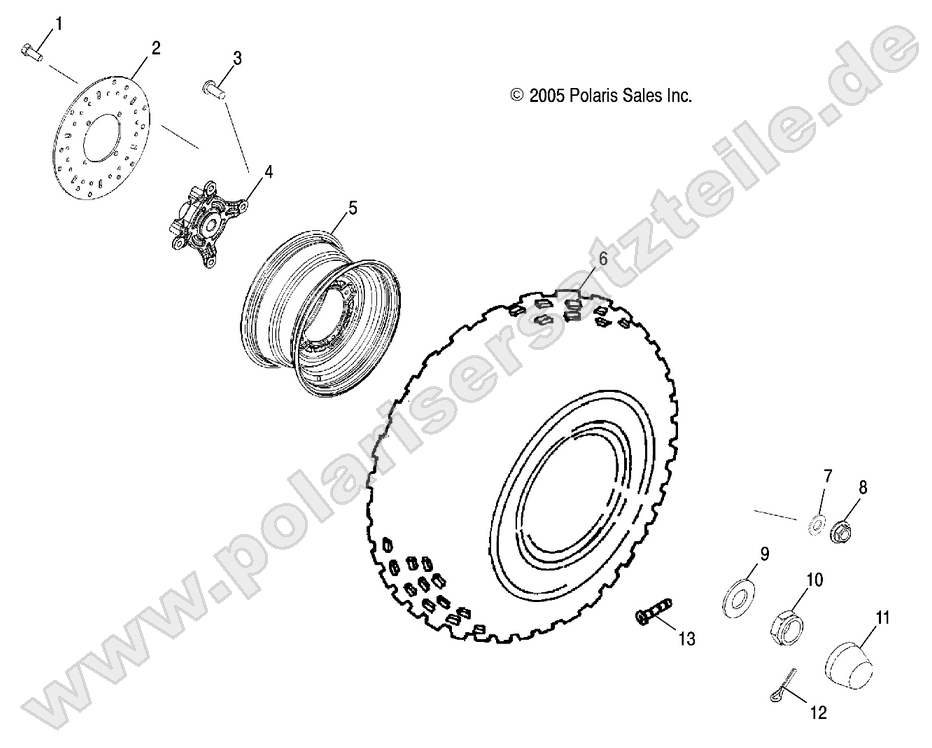 1
2
3
© 2005 Polaris Sales Inc.
4
5
6
7
8
9
10
11
12
13
www.polarisersatzteile.de