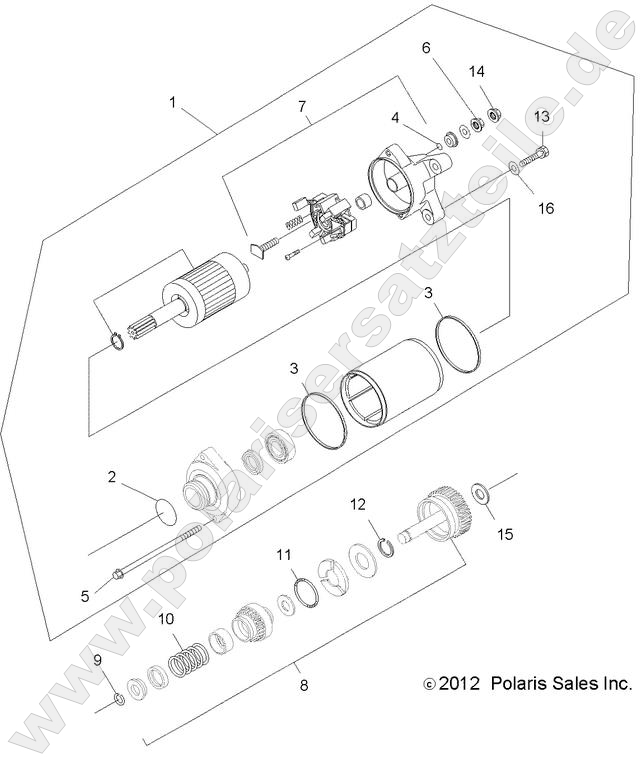 www.polarisersatzteile.de

1
7
6
14
4
13
16
3
3
2
12
15
11
5
10
9
8

© 2012 Polaris Sales Inc.