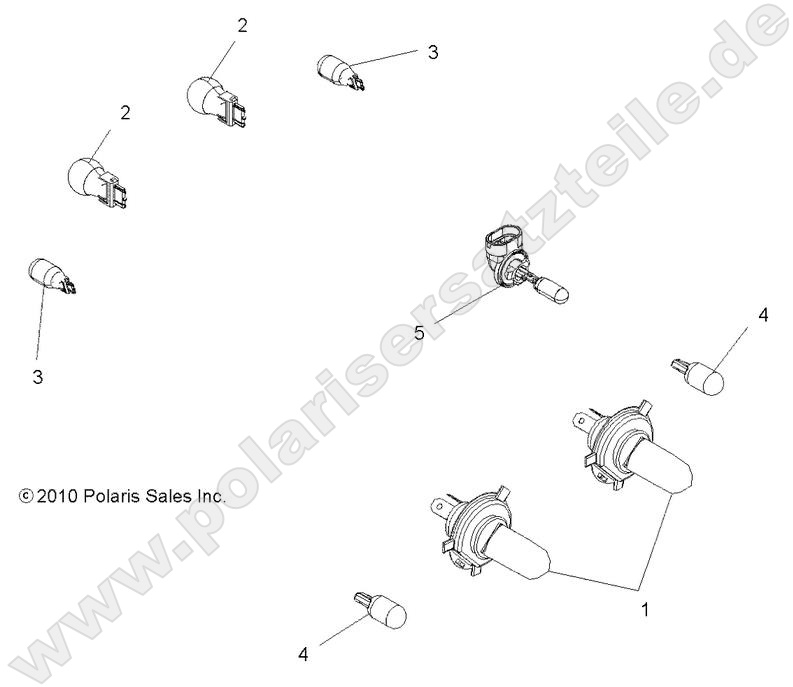 2

3

2

3

5

4

© 2010 Polaris Sales Inc.

1

4

www.polarisersatzteile.de