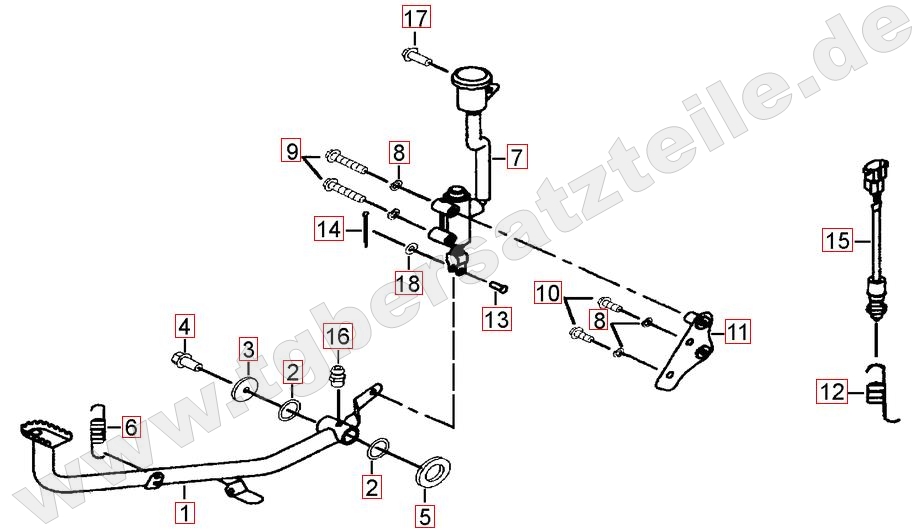 www.tgbersatzteile.de

17
9
8
7
14
18
13
10
8
11
15
12
4
3
16
2
6
2
1
5