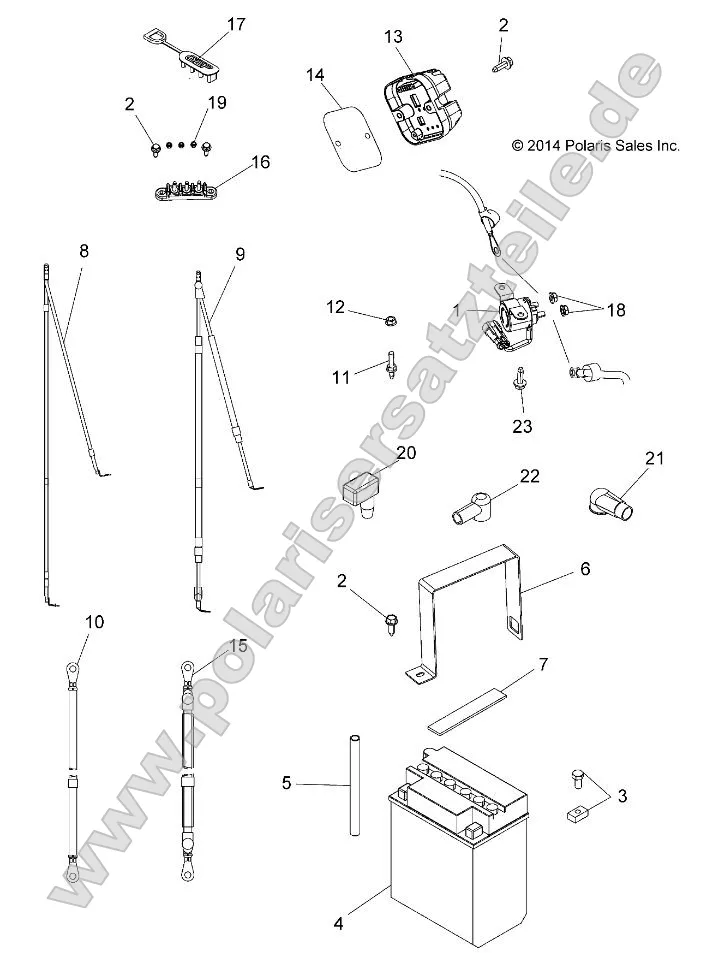 17
13
2
14
2
19
© 2014 Polaris Sales Inc.
16
8
9
12
1
18
11
23
20
22
21
2
6
10
15
7
5
3
4
www.polarisersatzteile.de