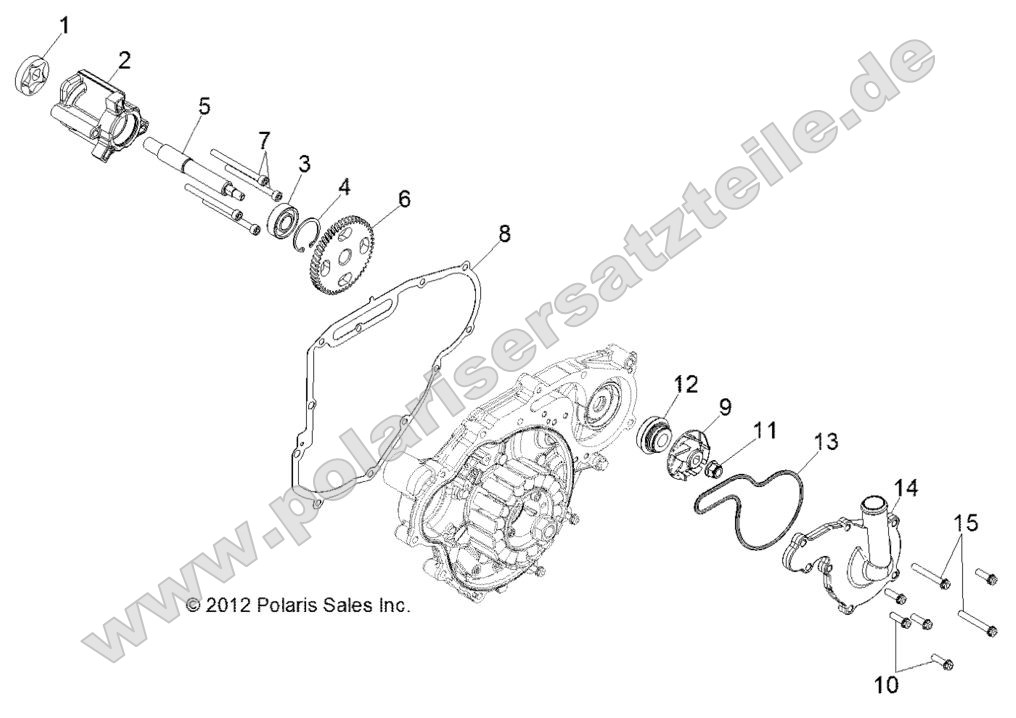 1
2
5
7
3
4
6
8
12
9
11
13
14
15
10
© 2012 Polaris Sales Inc.
www.polarisersatzteile.de