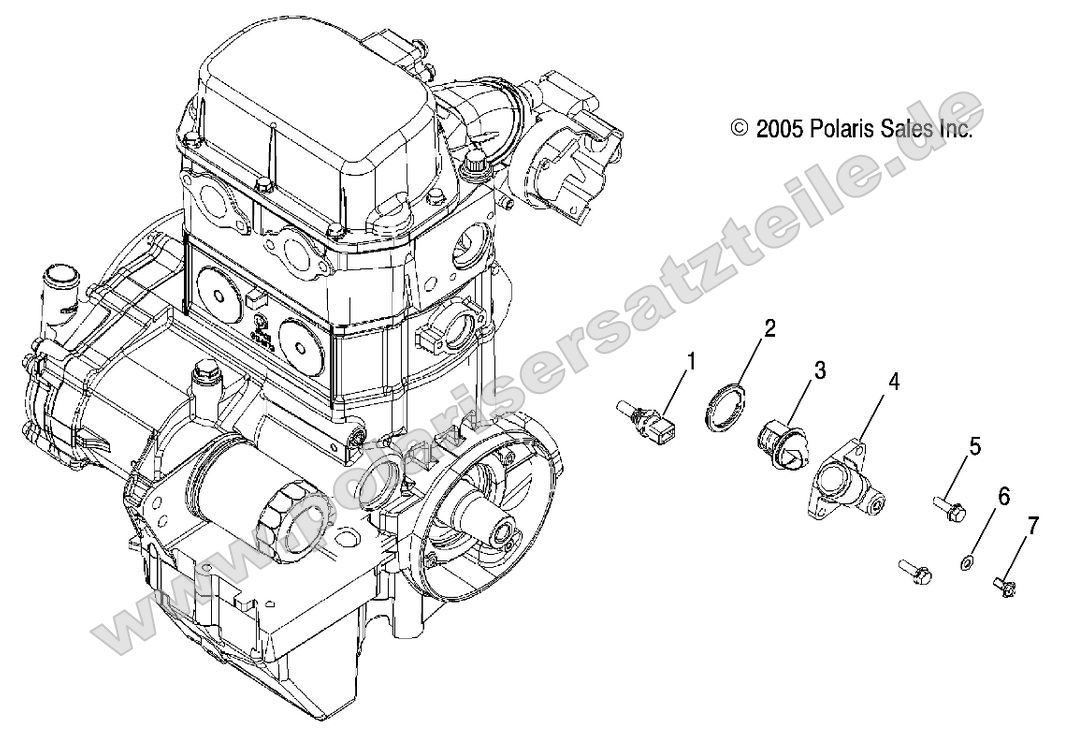 © 2005 Polaris Sales Inc.

www.polarisersatzteile.de

1
2
3
4
5
6
7