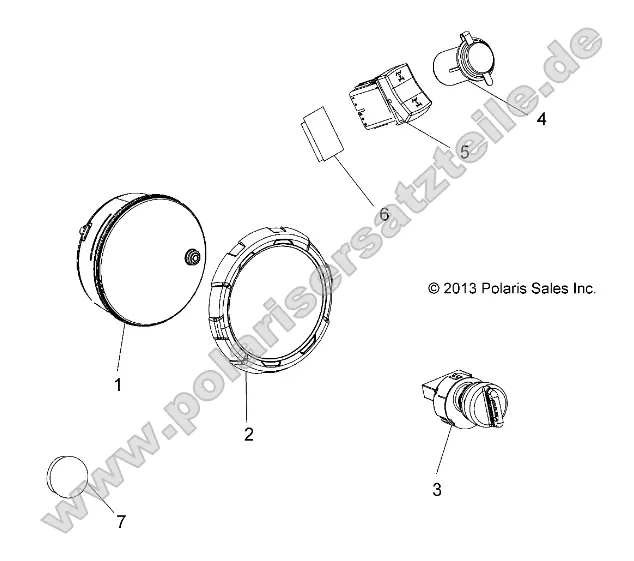 4

5

6

© 2013 Polaris Sales Inc.

1

2

3

7

www.polarisersatzteile.de