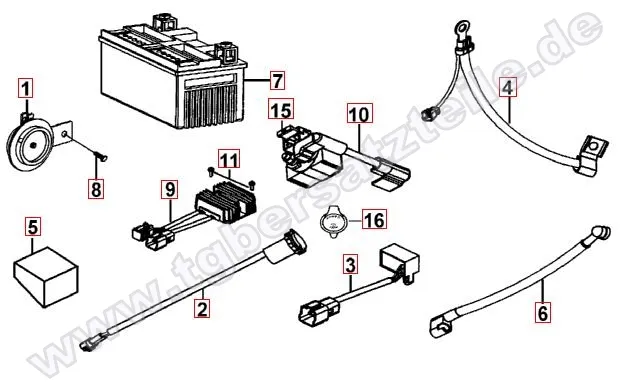 1
7
4
15
10
8
11
9
16
5
3
2
6
www.tgbersatzteile.de