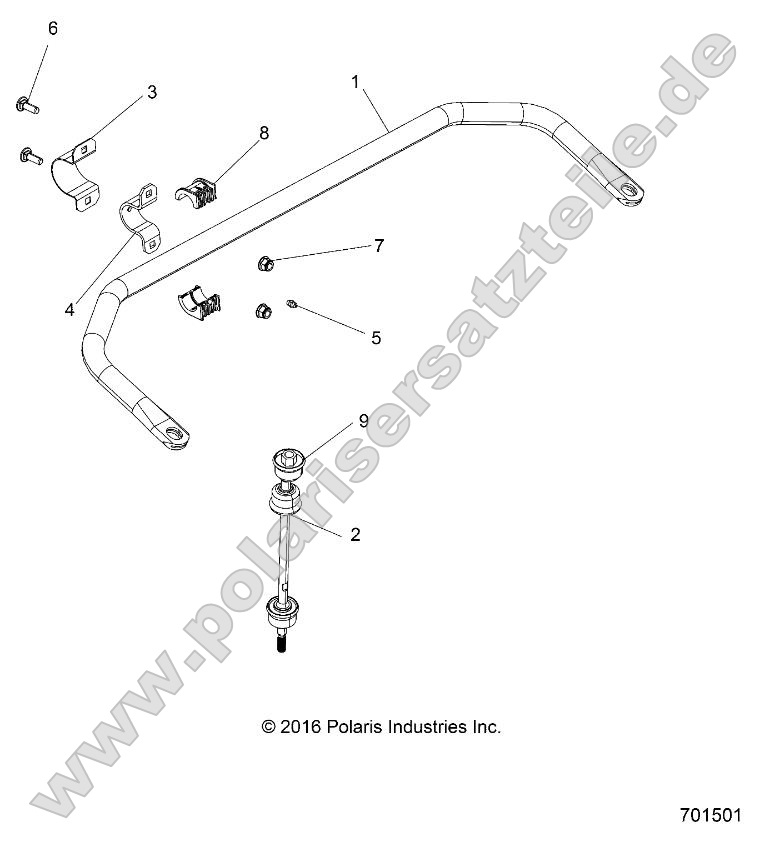 6
3
1
8
7
4
5
9
2
www.polarisersatzteile.de
© 2016 Polaris Industries Inc.
701501