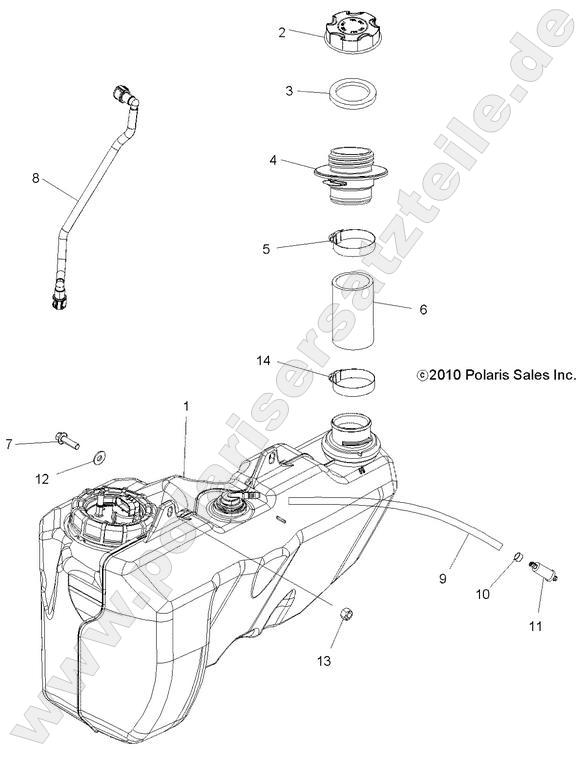 2
3
4
8
5
6
14
©2010 Polaris Sales Inc.
1
7
12
9
10
11
13
www.polarisersatzteile.de