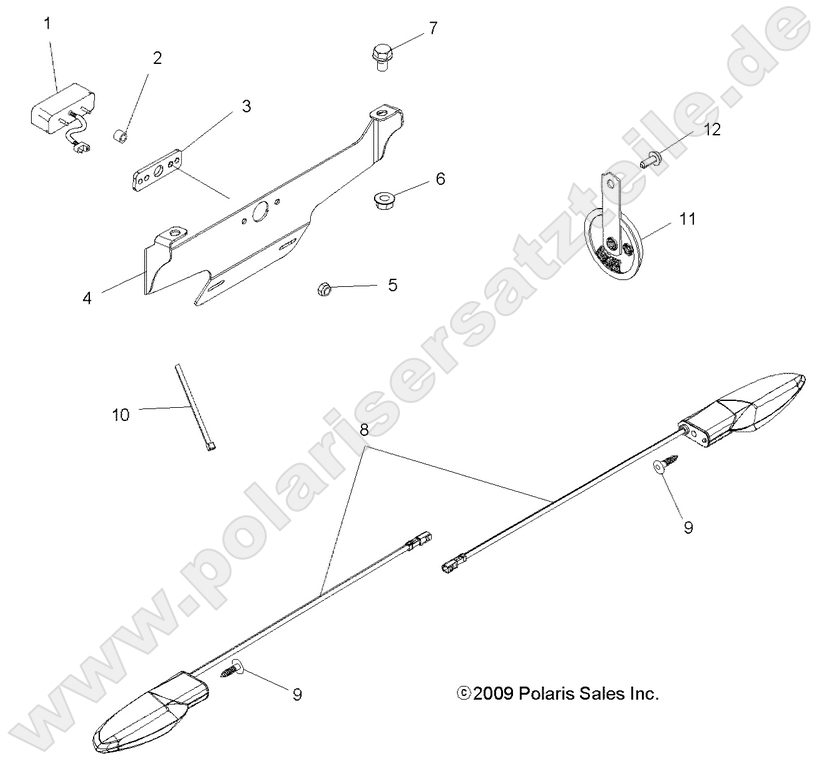 1
2
7
3
12
6
11
4
5
10
8
9
9
©2009 Polaris Sales Inc.
www.polarisersatzteile.de