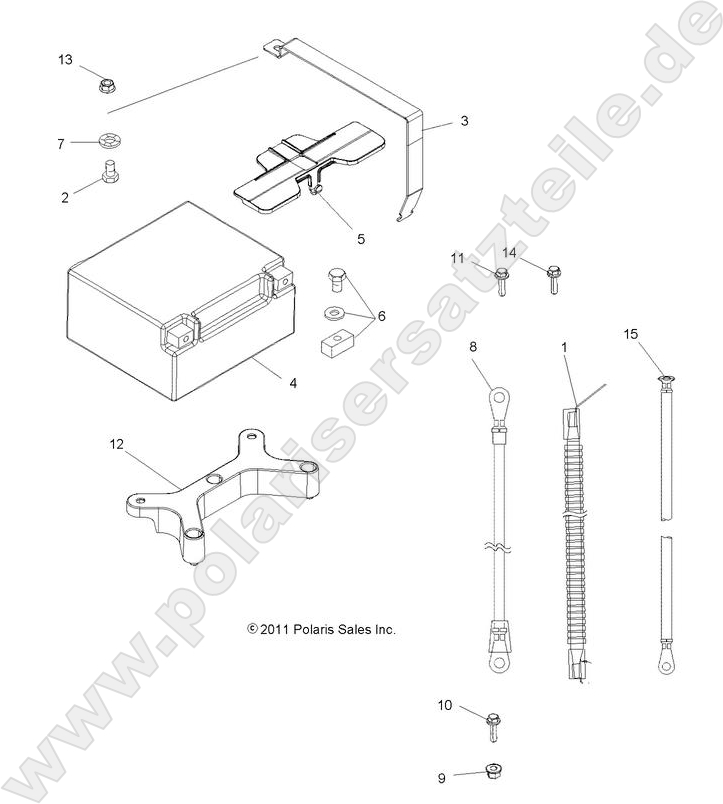 13
7
2
3
5
11
14
6
4
8
1
15
12
© 2011 Polaris Sales Inc.
10
9
www.polarisersatzteile.de