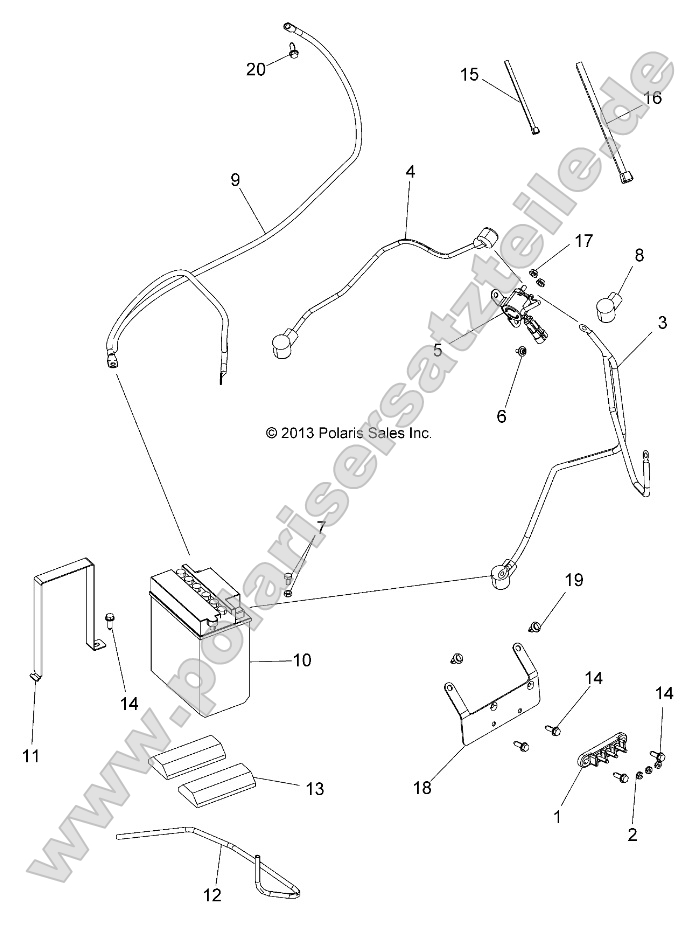 20
15
16
9
4
17
8
3
5
6
© 2013 Polaris Sales Inc.
7
19
10
14
14
14
11
18
13
1
2
12
www.polarisersatzteile.de