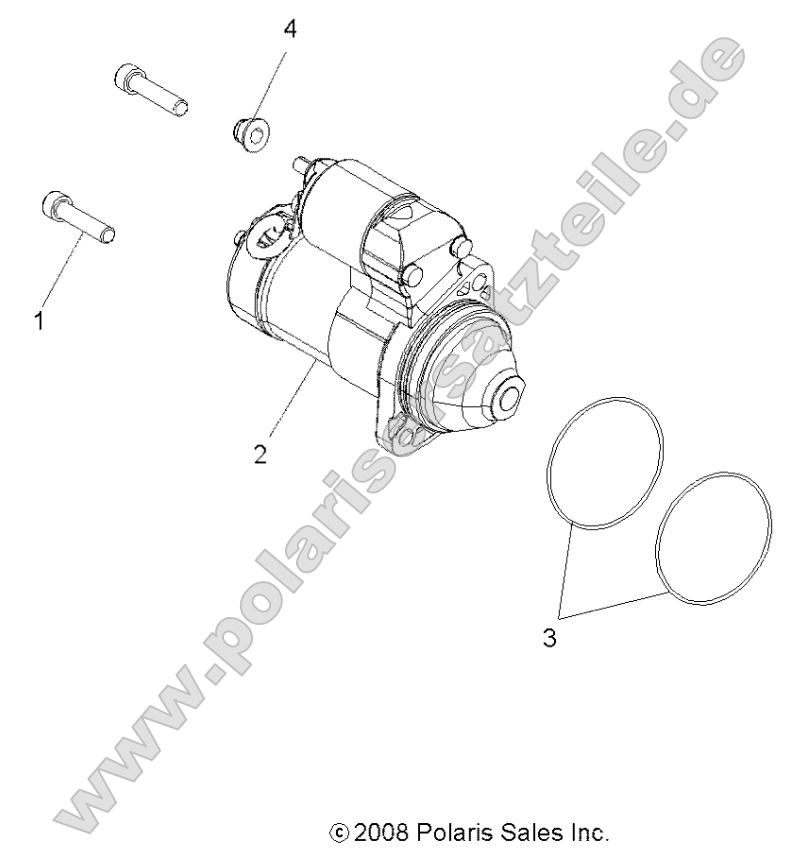 4

1

2

3

www.polaris-ersatzteile.de

© 2008 Polaris Sales Inc.