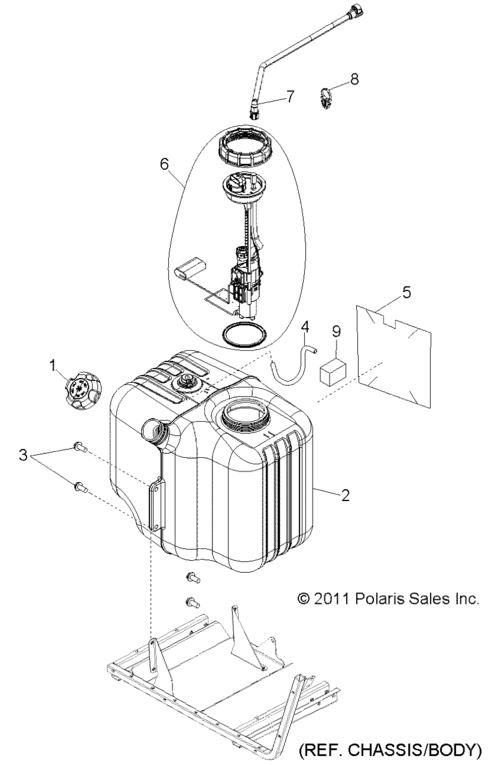 7
8
6
5
4
9
1
3
2
© 2011 Polaris Sales Inc.
(REF. CHASSIS/BODY)