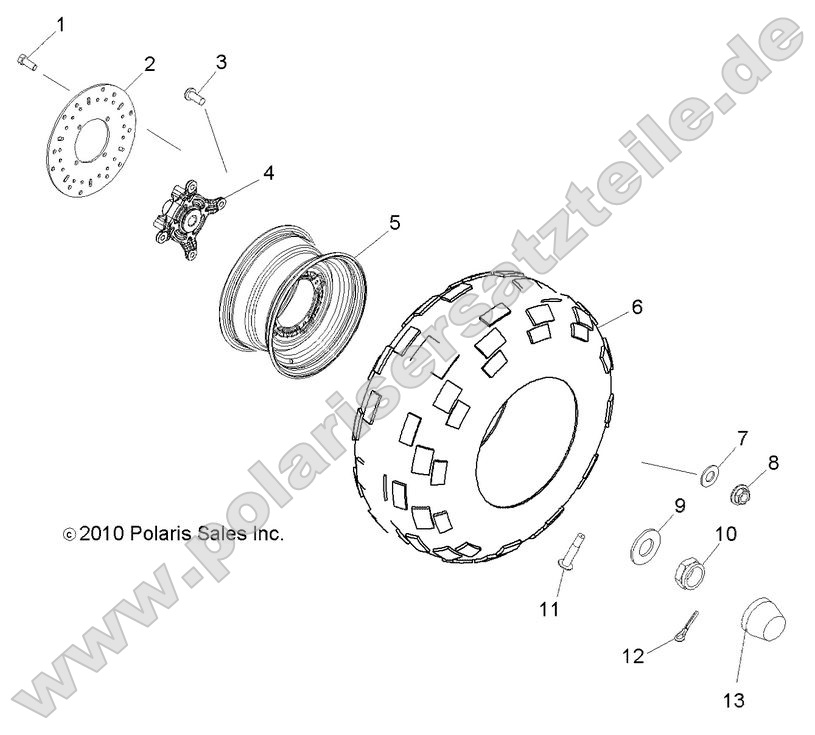 1
2
3
4
5
6
7
8
9
10
11
12
13
© 2010 Polaris Sales Inc.
www.polarisersatzteile.de