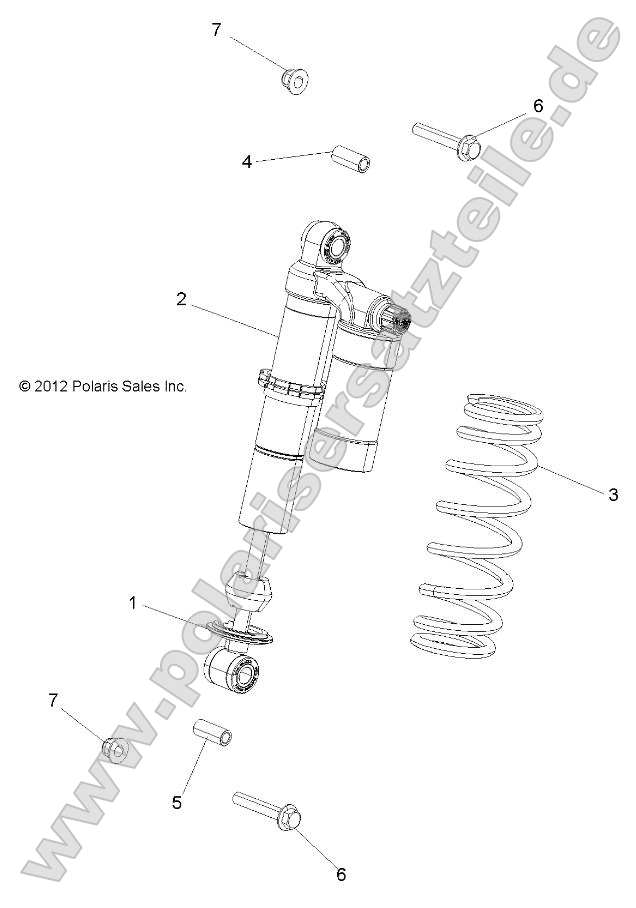 7

6

4

2

© 2012 Polaris Sales Inc.

3

1

7

5

6

www.polarisersatzteile.de