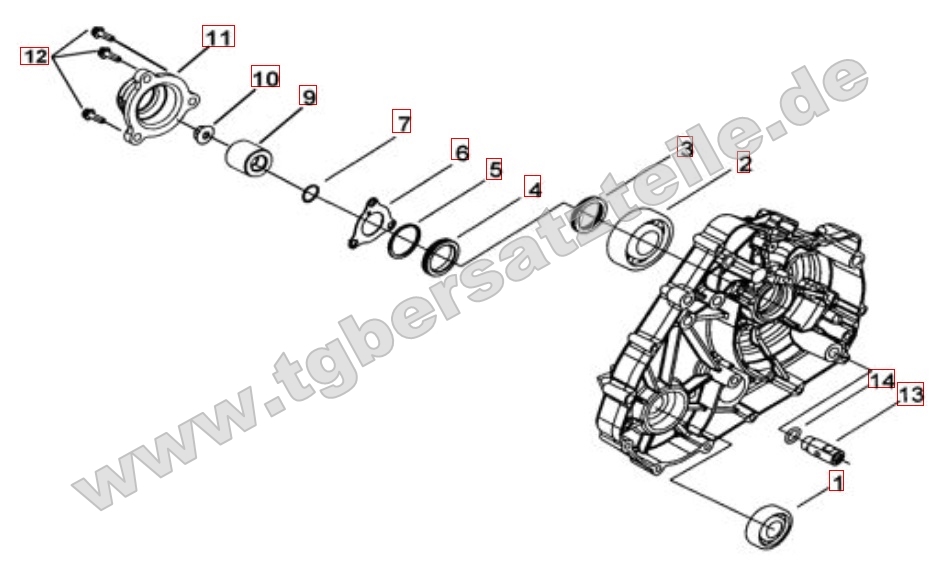 12
11
10
9
7
6
5
4
3
2
14
13
1
www.tgbersatzteile.de