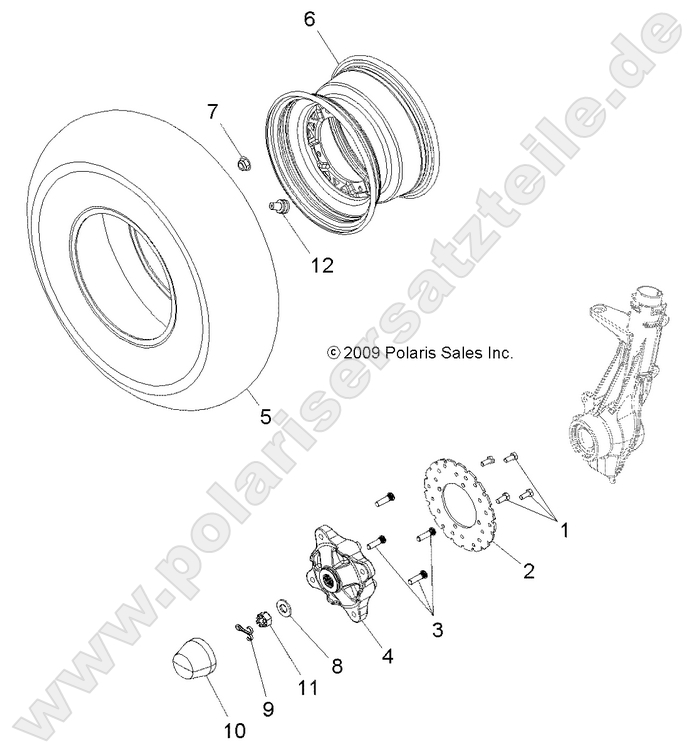 6

7

12

© 2009 Polaris Sales Inc.

5

1

2

3

4

8

11

9

10

www.polarisersatzteile.de