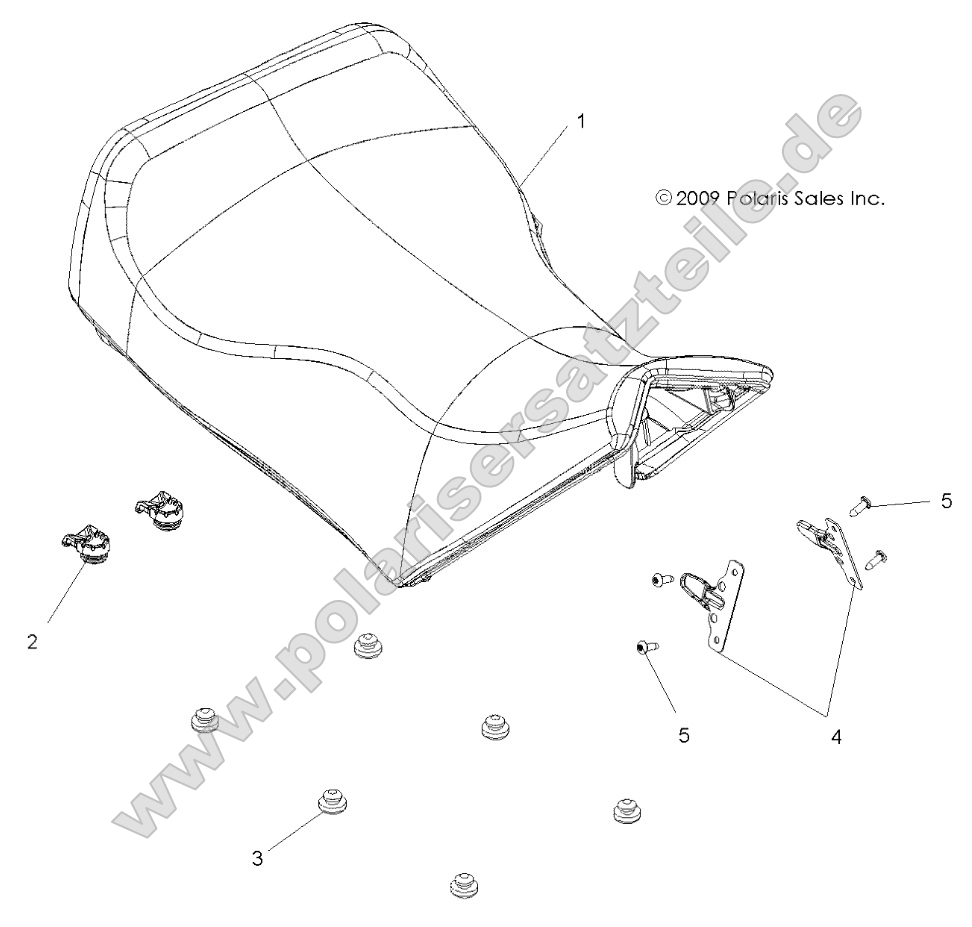 1

© 2009 Polaris Sales Inc.

www.polarisersatzteile.de

5

2

5

4

3