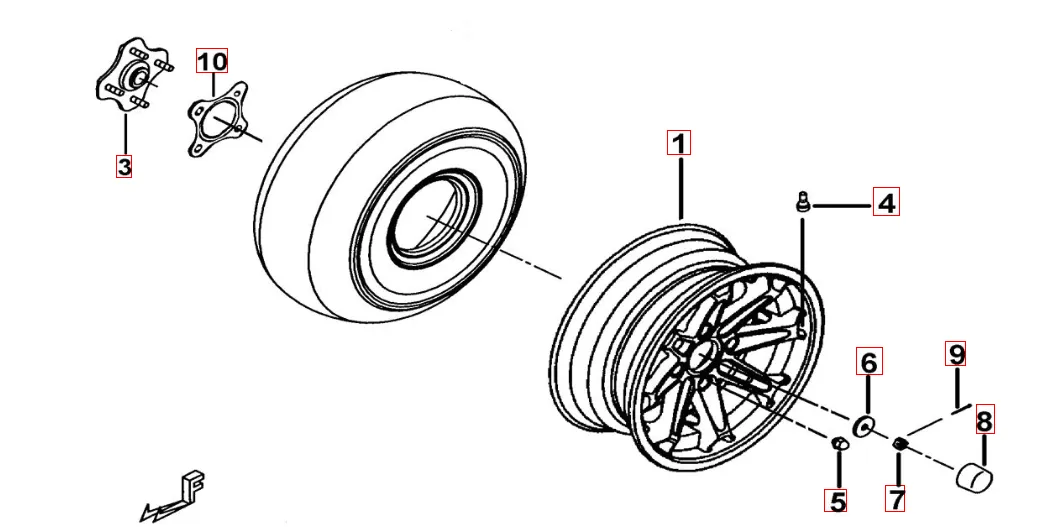 10
3
1
4
6
9
8
5
7
F